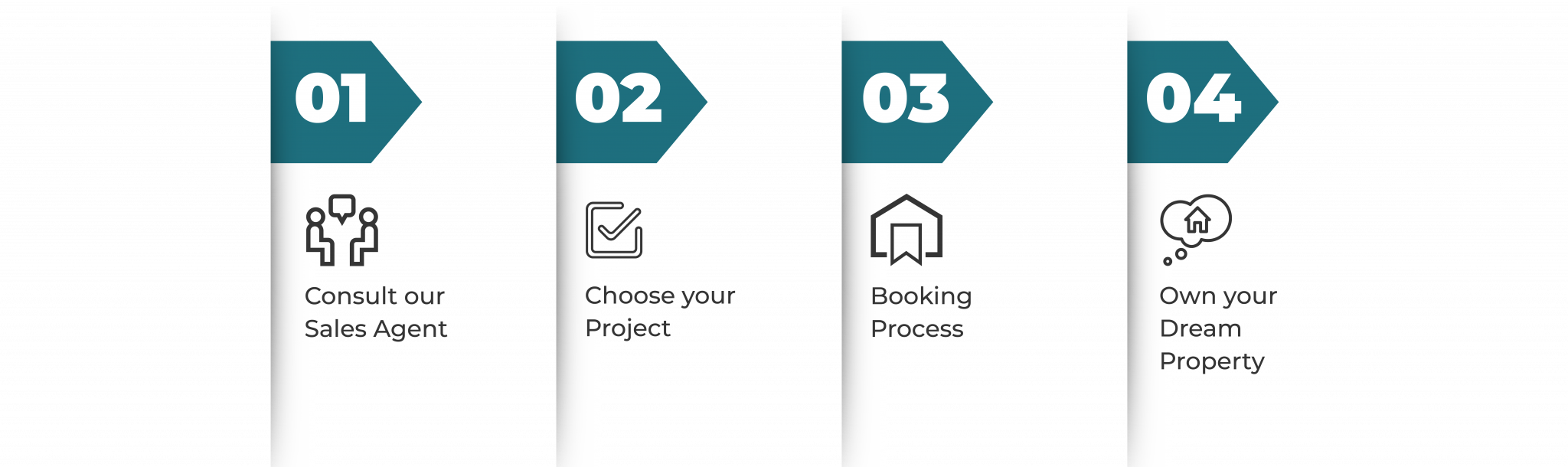 01

Consult our Sales Agent

02

Choose your Project

03

Booking Process

04

Own your Dream Property